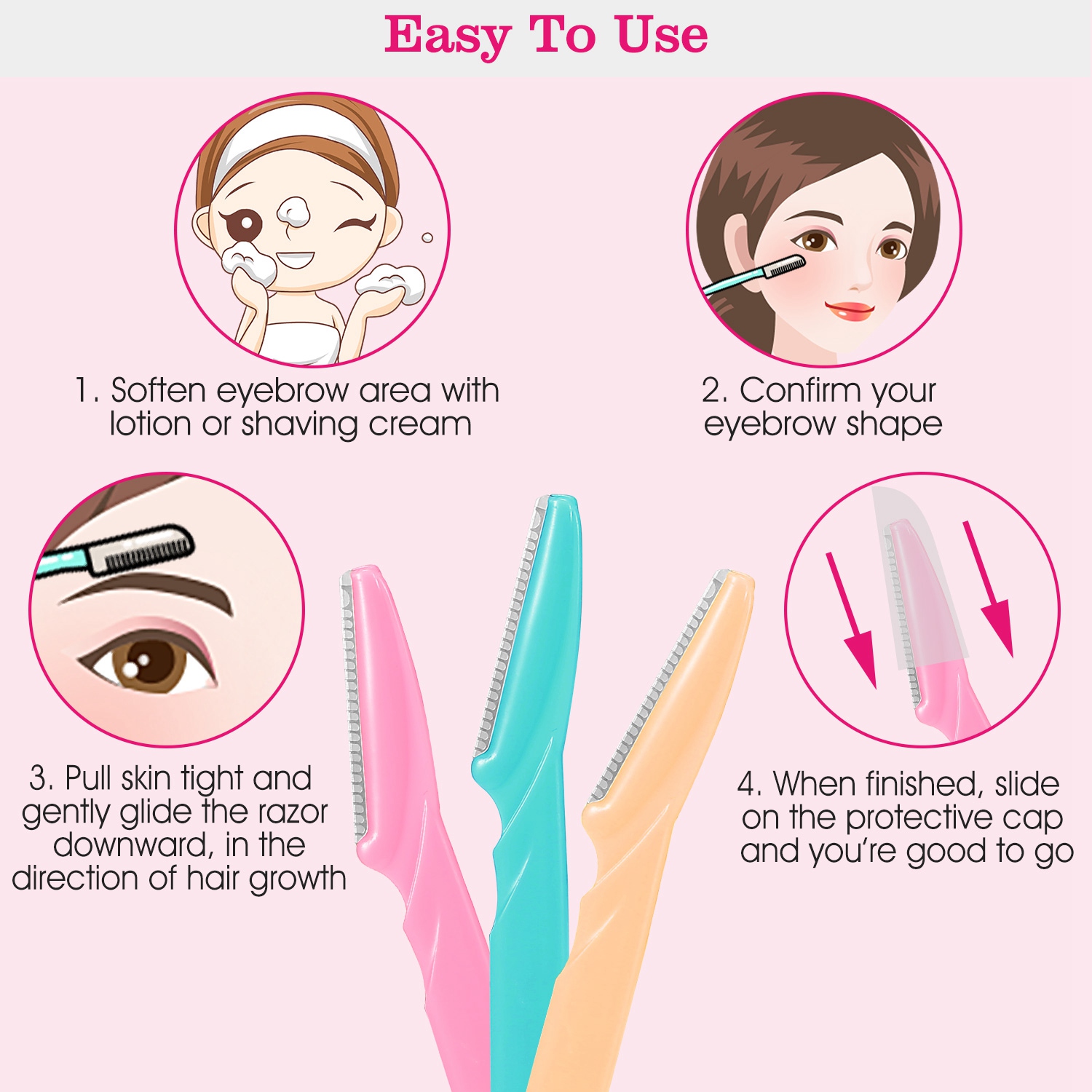 Easy To Use

1. Soften eyebrow area with lotion or shaving cream

2. Confirm your eyebrow shape

3. Pull skin tight and gently glide the razor downward, in the direction of hair growth

4. When finished, slide on the protective cap and you're good to go