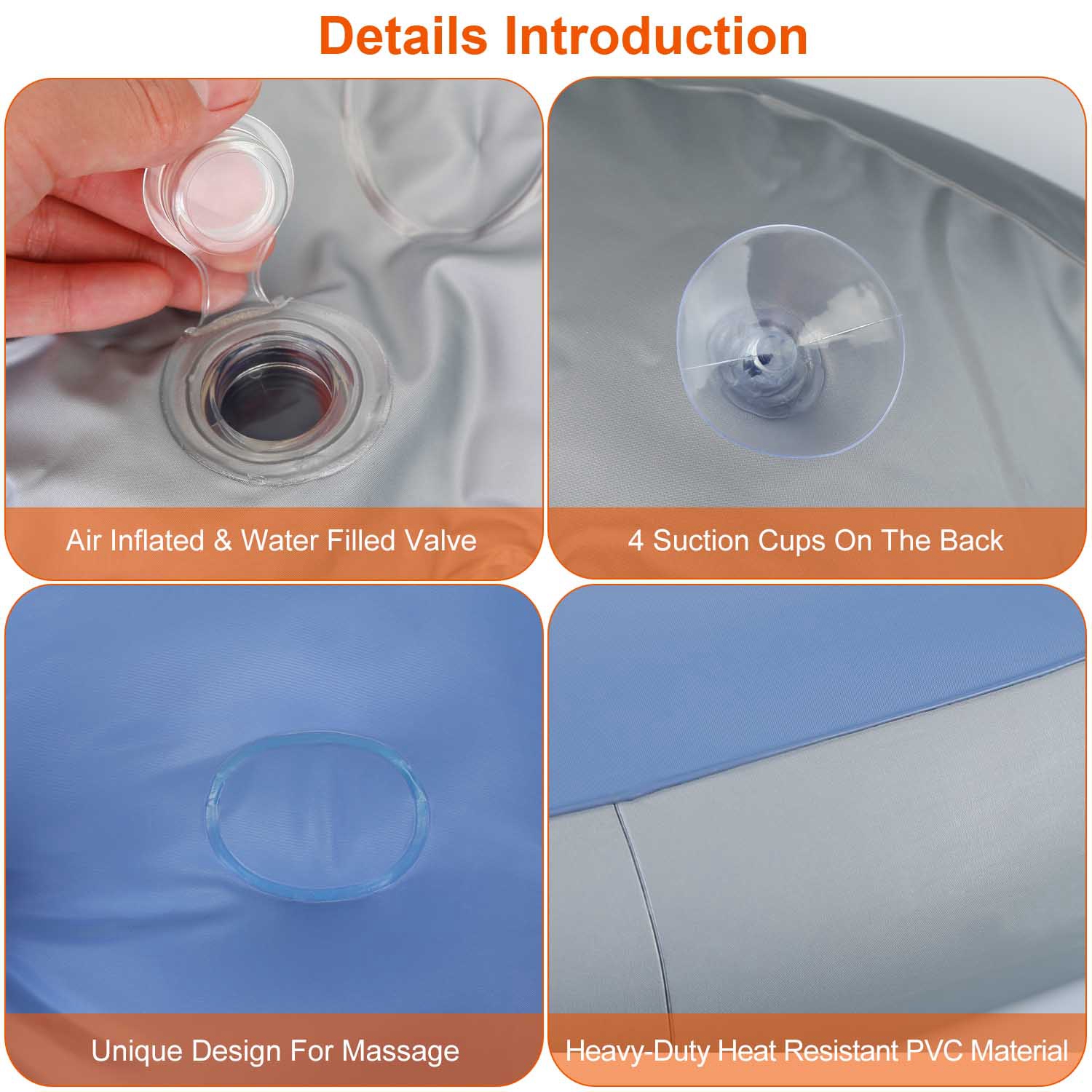 Details Introduction

Air Inflated & Water Filled Valve

4 Suction Cups On The Back

Unique Design For Massage

Heavy-Duty Heat Resistant PVC Material