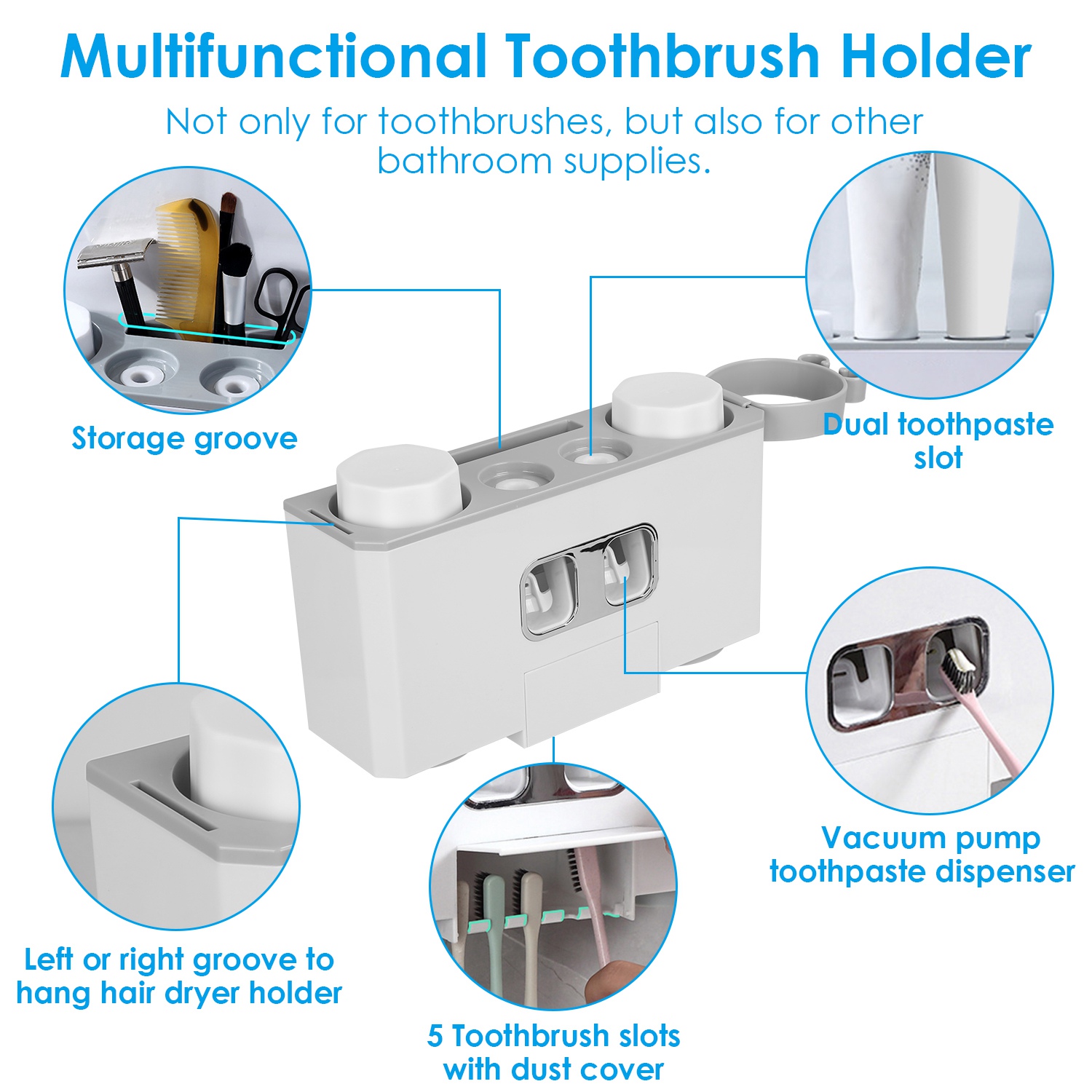 Multifunctional Toothbrush Holder

Not only for toothbrushes, but also for other bathroom supplies.

Storage groove

Dual toothpaste slot

Vacuum pump toothpaste dispenser

Left or right groove to hang hair dryer holder

5 Toothbrush slots with dust cover