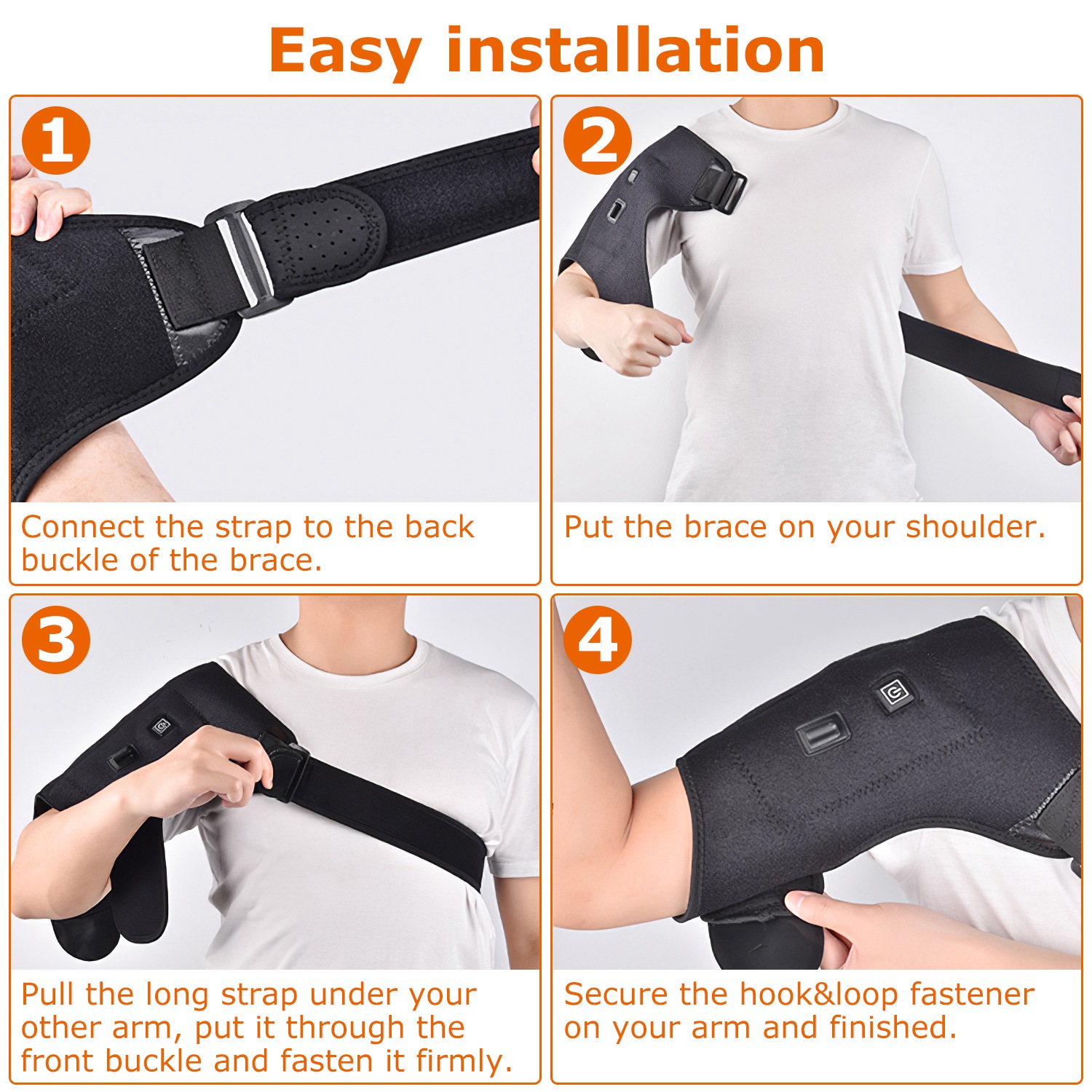 Easy installation

1
Connect the strap to the back buckle of the brace.

2
Put the brace on your shoulder.

3
Pull the long strap under your other arm, put it through the front buckle and fasten it firmly.

4
Secure the hook&loop fastener on your arm and finished.